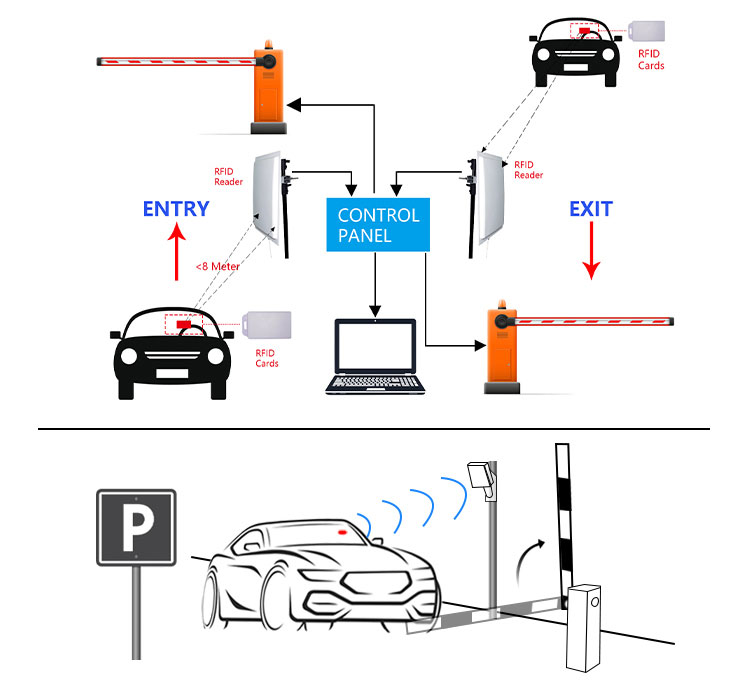 RFID Cards

RFID Reader

RFID Reader

ENTRY

CONTROL PANEL

EXIT

<8 Meter

RFID Cards

P